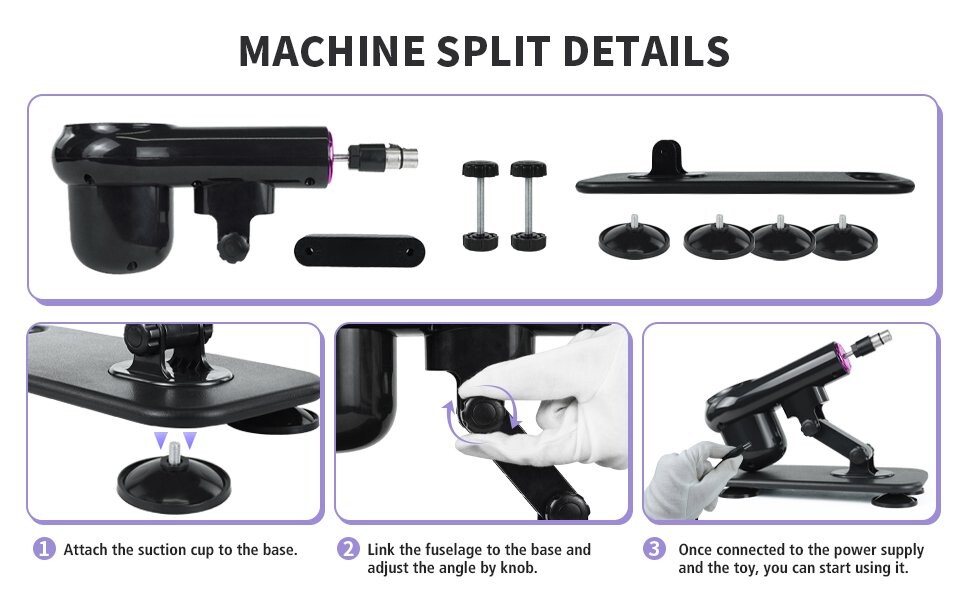 MACHINE SPLIT DETAILS

1 Attach the suction cup to the base.

2 Link the fuselage to the base and adjust the angle by knob.

3 Once connected to the power supply and the toy, you can start using it.